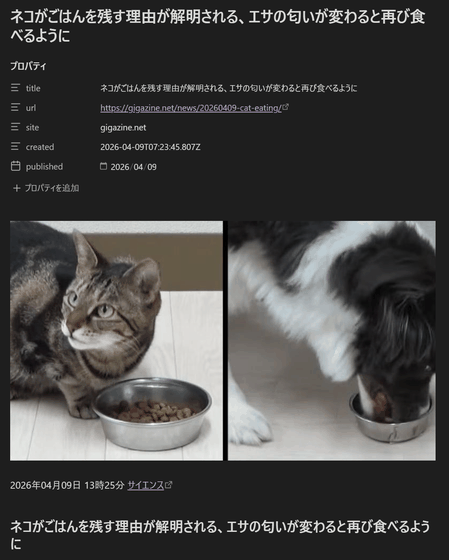 ネコがごはんを残す理由が解明される、エサの匂いが変わると再び食べるように

プロパティ

title ネコがごはんを残す理由が解明される、エサの匂いが変わると再び食べるように

url https://gigazine.net/news/20260409-cat-eating/

site gigazine.net

created 2026-04-09T07:23:45.807Z

published 2026/04/09

+ プロパティを追加

2026年04月09日 13時25分 サイエンス

ネコがごはんを残す理由が解明される、エサの匂いが変わると再び食べるように