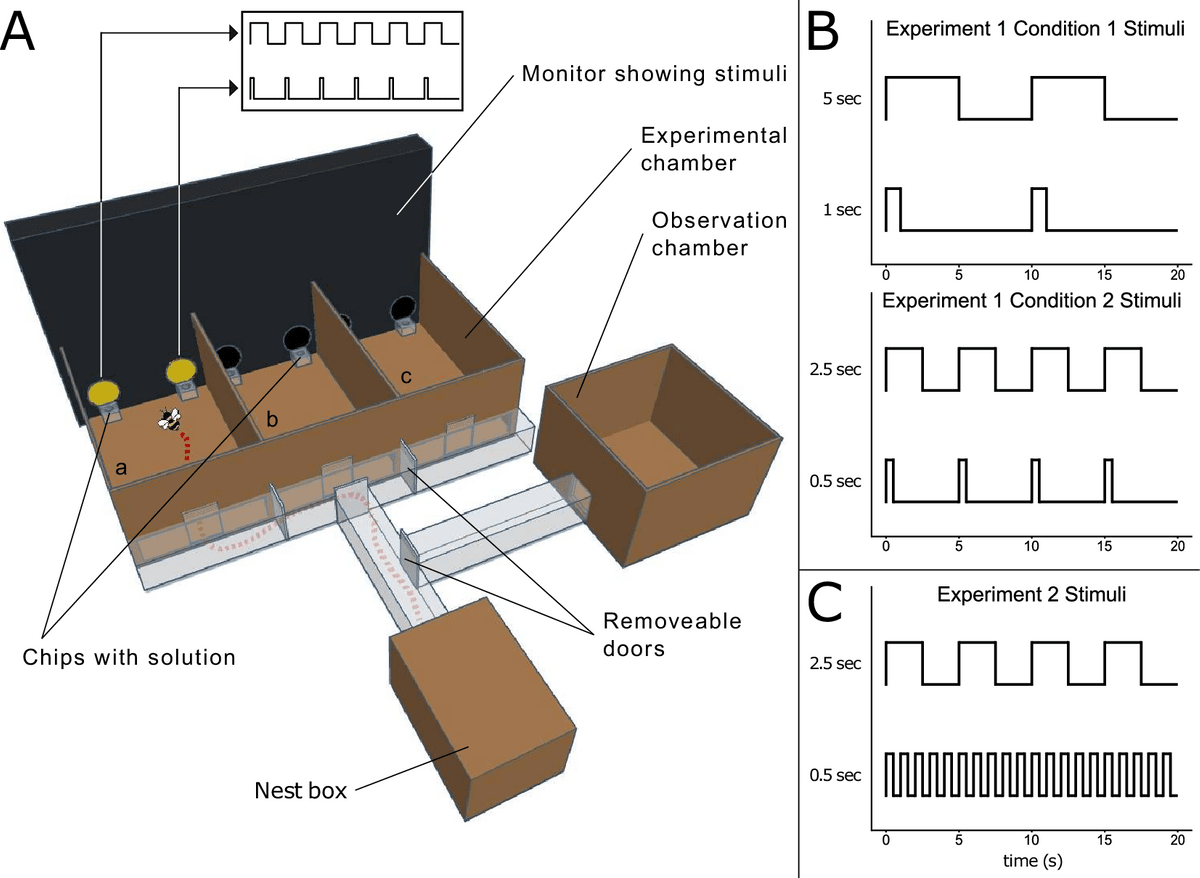 A

Monitor showing stimuli

Experimental chamber

Observation chamber

a

b

c

Chips with solution

Removeable doors

Nest box

B

Experiment 1 Condition 1 Stimuli

5 sec

1 sec

0 5 10 15 20

Experiment 1 Condition 2 Stimuli

2.5 sec

0.5 sec

0 5 10 15 20

C

Experiment 2 Stimuli

2.5 sec

0.5 sec

0 5 10 15 20

time (s)