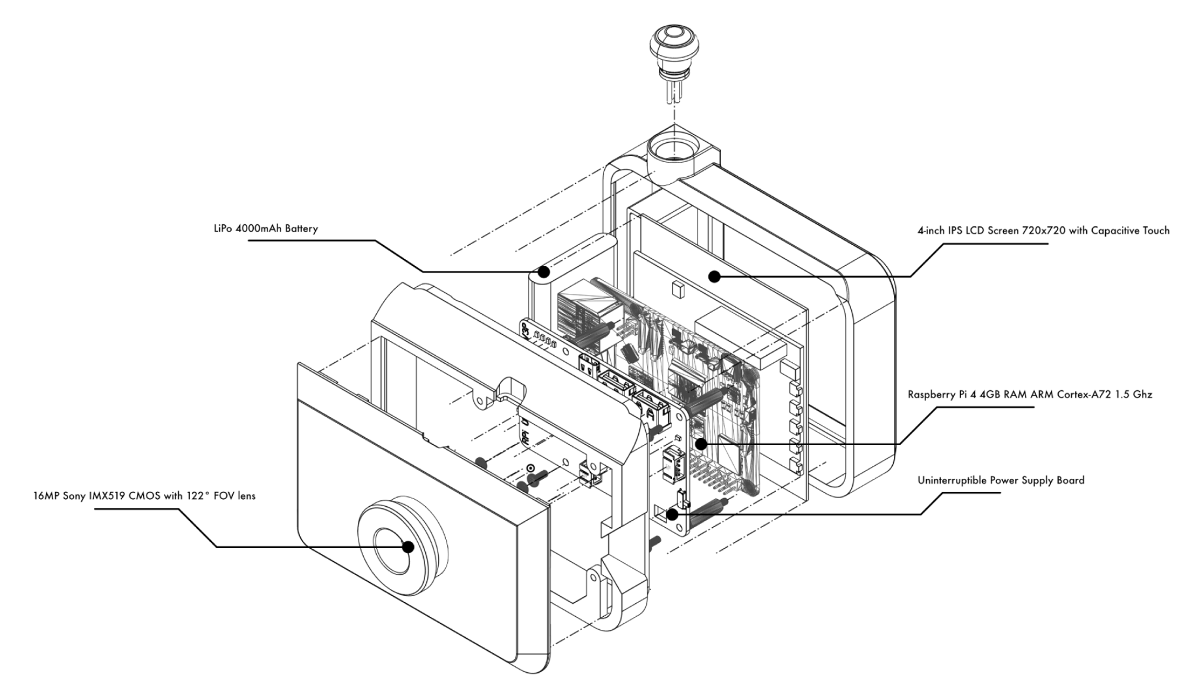 LiPo 4000mAh Battery

4-inch IPS LCD Screen 720x720 with Capacitive Touch

Raspberry Pi 4 4GB RAM ARM Cortex-A72 1.5 Ghz

Uninterruptible Power Supply Board

16MP Sony IMX519 CMOS with 122° FOV lens