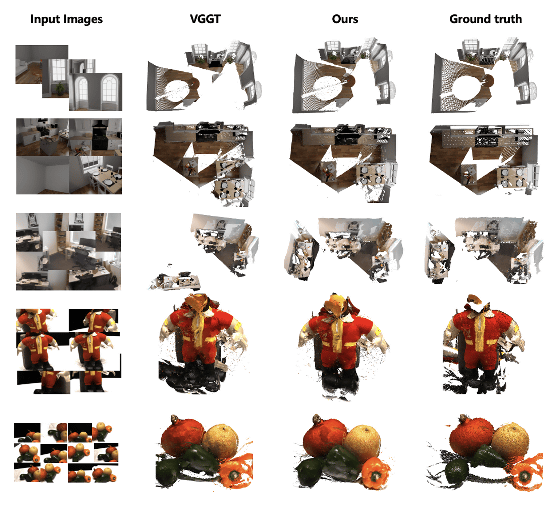 Input Images VGGT Ours Ground truth