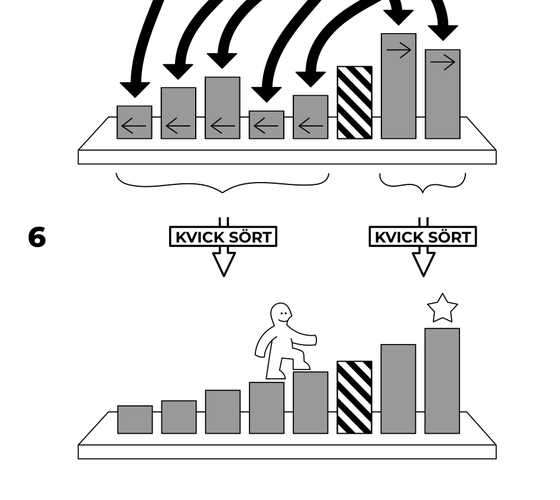 6

KVICK SÖRT

KVICK SÖRT