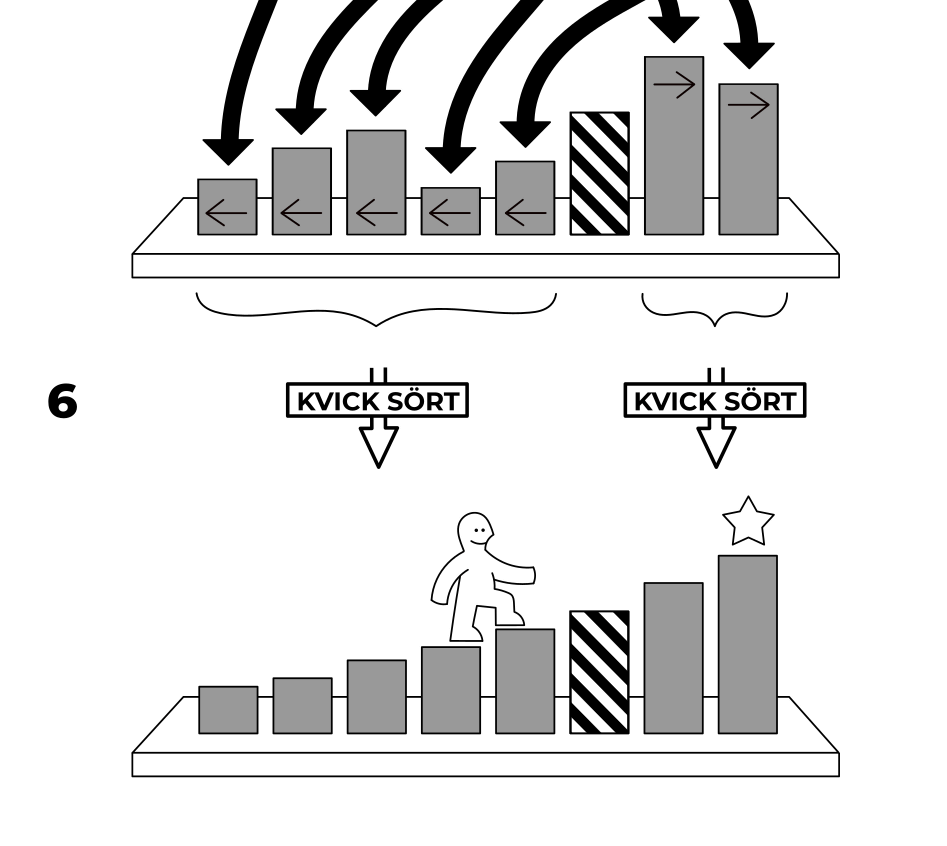 6

KVICK SÖRT

KVICK SÖRT