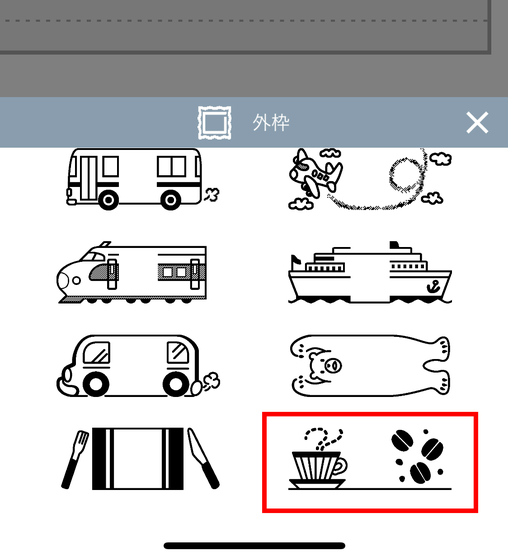 外枠