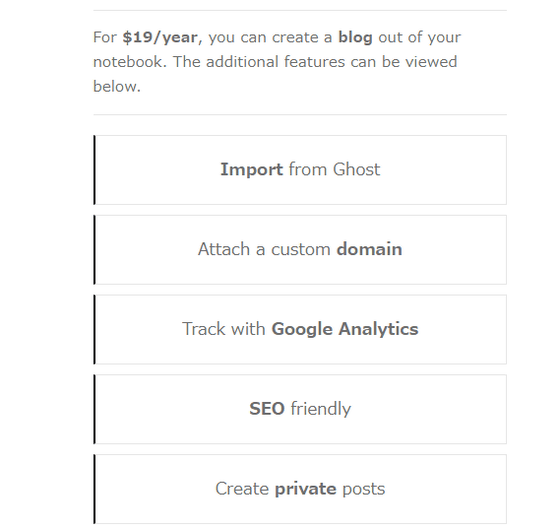 For $19/year, you can create a blog out of your notebook. The additional features can be viewed below.

Import from Ghost

Attach a custom domain

Track with Google Analytics

SEO friendly

Create private posts