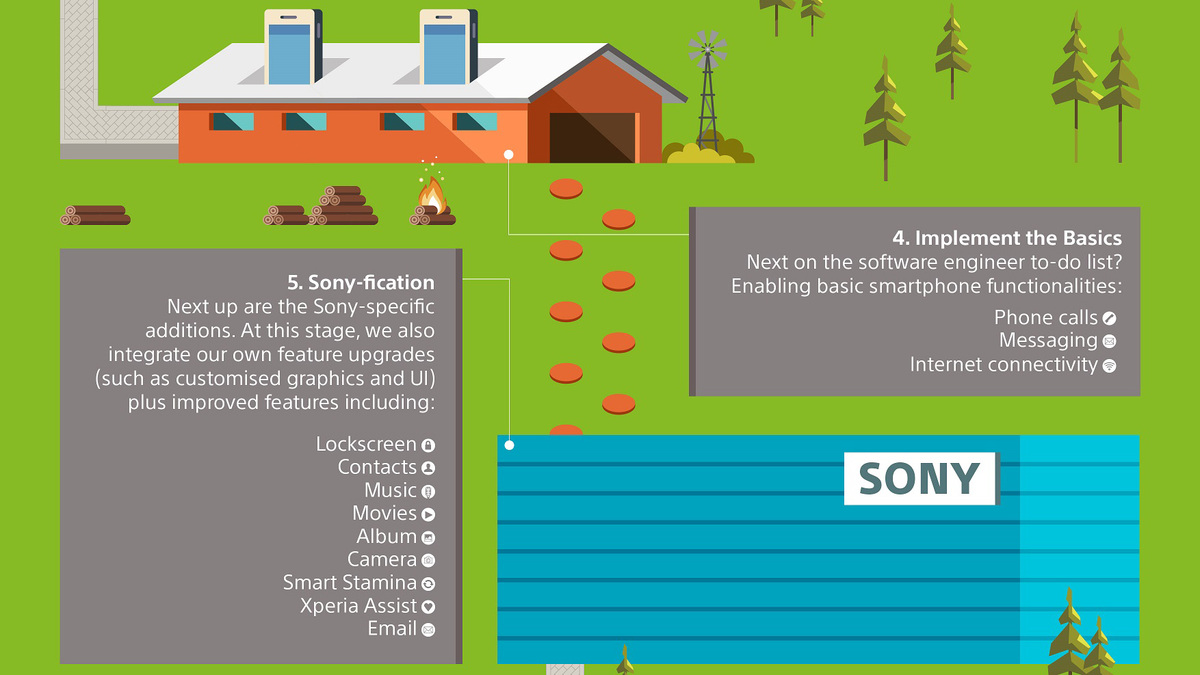 4. Implement the Basics
Next on the software engineer to-do list? Enabling basic smartphone functionalities:

Phone calls
Messaging
Internet connectivity

5. Sony-fication
Next up are the Sony-specific additions. At this stage, we also integrate our own feature upgrades (such as customised graphics and UI) plus improved features including:

Lockscreen
Contacts
Music
Movies
Album
Camera
Smart Stamina
Xperia Assist
Email

SONY