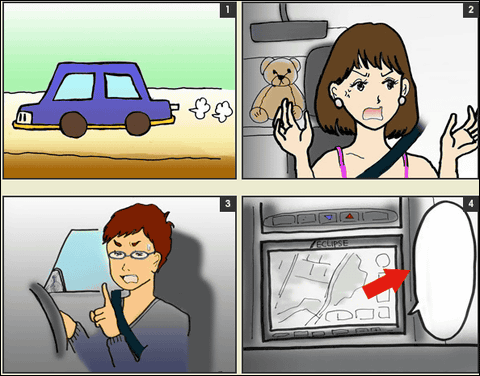 1
2
3
4
ECLIPSE