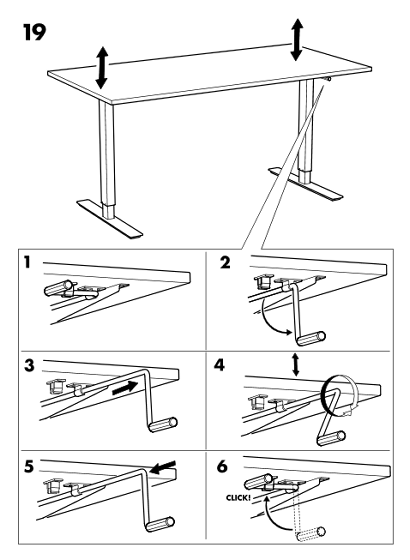 19

1

2

3

4

5

6

CLICK!