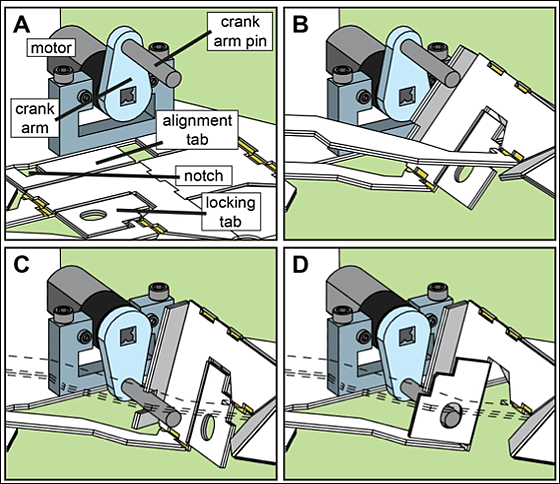 A

motor

crank arm pin

crank arm

alignment tab

notch

locking tab

B

C

D