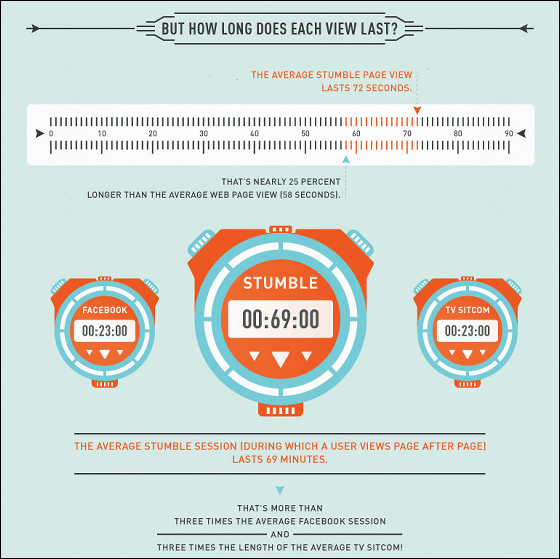 BUT HOW LONG DOES EACH VIEW LAST?

THE AVERAGE STUMBLE PAGE VIEW LASTS 72 SECONDS.

0 10 20 30 40 50 60 70 80 90

THAT'S NEARLY 25 PERCENT LONGER THAN THE AVERAGE WEB PAGE VIEW (58 SECONDS).

FACEBOOK
00:23:00

STUMBLE
00:69:00

TV SITCOM
00:23:00

THE AVERAGE STUMBLE SESSION (DURING WHICH A USER VIEWS PAGE AFTER PAGE) LASTS 69 MINUTES.

THAT'S MORE THAN
THREE TIMES THE AVERAGE FACEBOOK SESSION
AND
THREE TIMES THE LENGTH OF THE AVERAGE TV SITCOM!