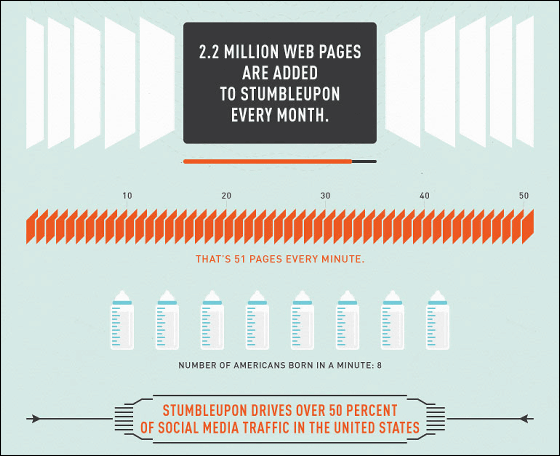 2.2 MILLION WEB PAGES ARE ADDED TO STUMBLEUPON EVERY MONTH.

10

20

30

40

50

THAT'S 51 PAGES EVERY MINUTE.

NUMBER OF AMERICANS BORN IN A MINUTE: 8

STUMBLEUPON DRIVES OVER 50 PERCENT OF SOCIAL MEDIA TRAFFIC IN THE UNITED STATES