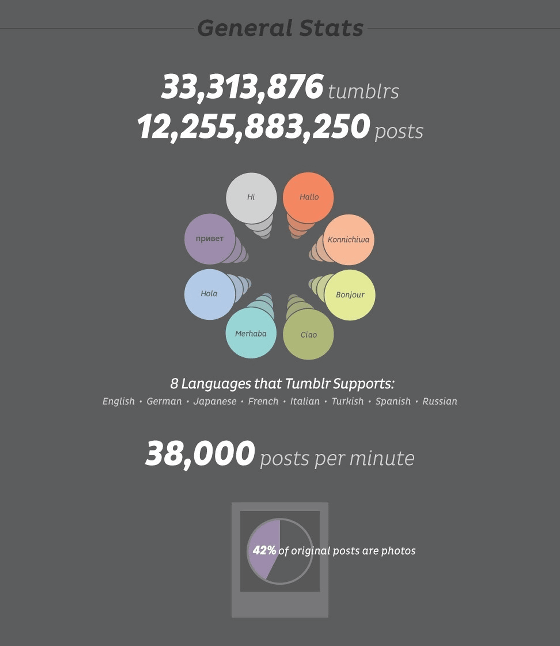 General Stats

33,313,876 tumblrs
12,255,883,250 posts

Hi
Hallo
Konnichiwa
Bonjour
Ciao
Merhaba
Hola
привет

8 Languages that Tumblr Supports:
English • German • Japanese • French • Italian • Turkish • Spanish • Russian

38,000 posts per minute

42% of original posts are photos