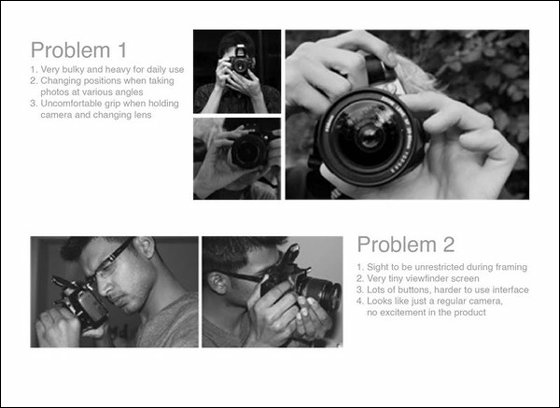 Problem 1

1. Very bulky and heavy for daily use
2. Changing positions when taking photos at various angles
3. Uncomfortable grip when holding camera and changing lens

Problem 2

1. Sight to be unrestricted during framing
2. Very tiny viewfinder screen
3. Lots of buttons, harder to use interface
4. Looks like just a regular camera, no excitement in the product